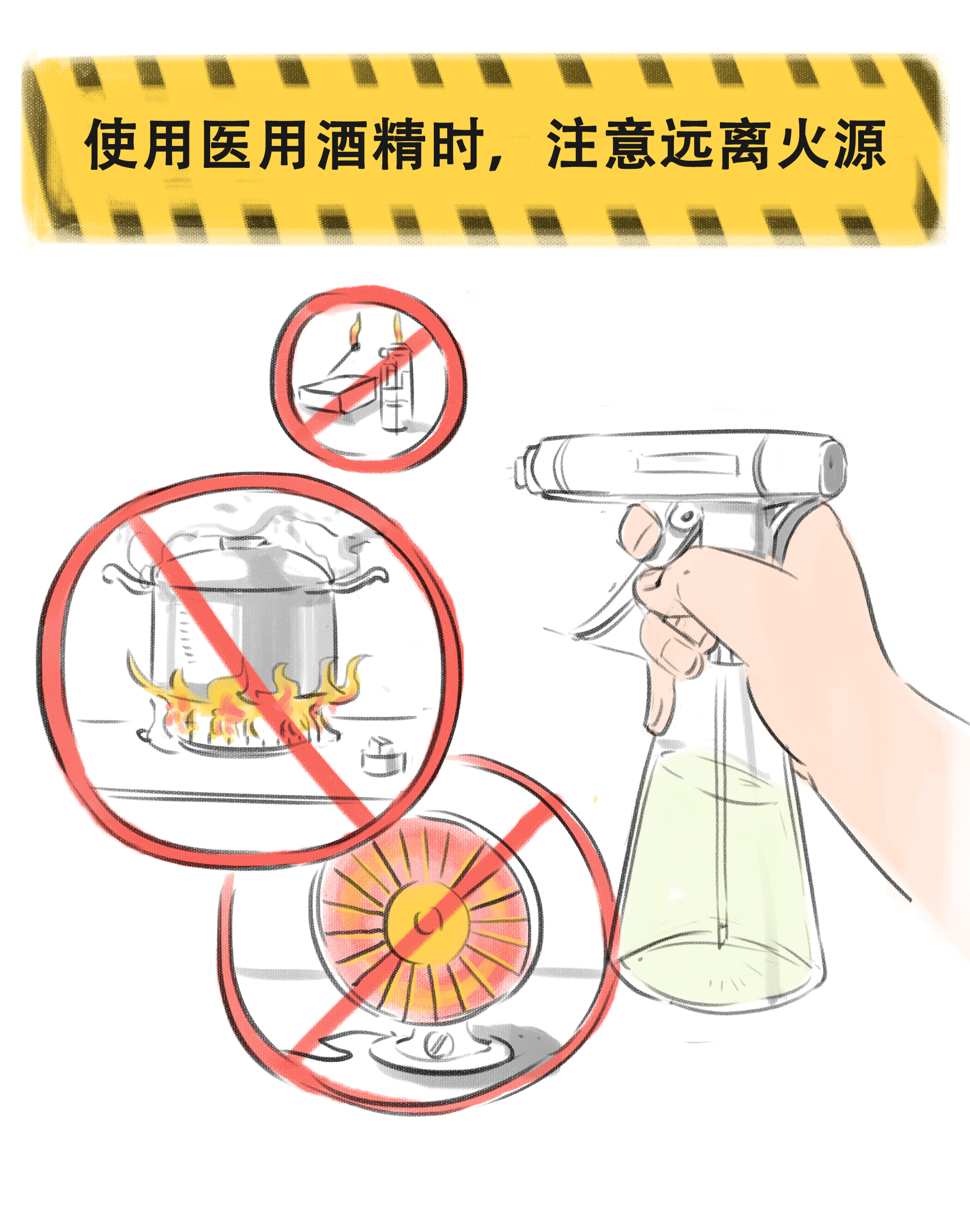 使用医用酒精时，注意远离火源