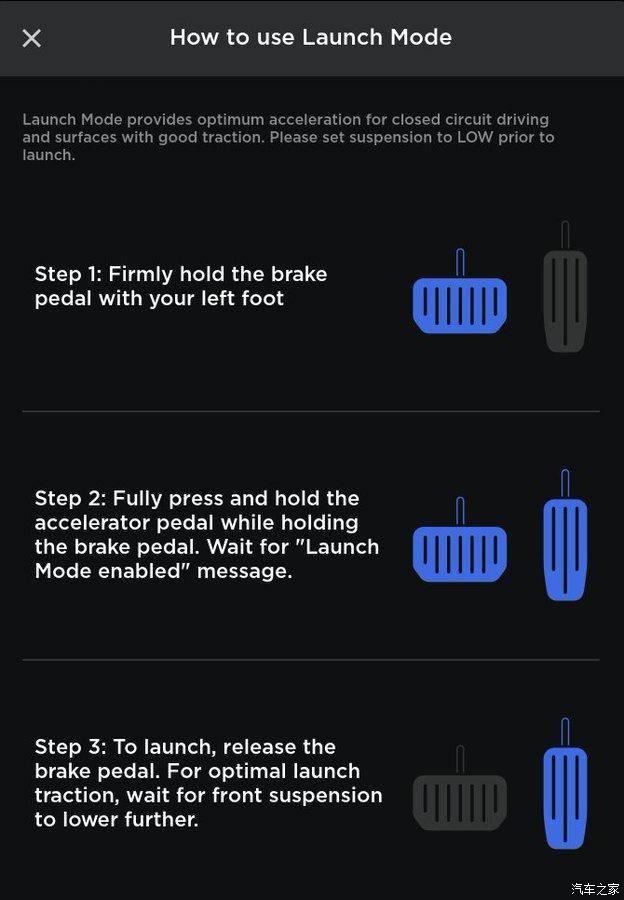 How to use Launch Mode

Launch Mode provides optimum acceleration for closed circuit driving and surfaces with good traction. Please set suspension to LOW prior to launch.

Step 1: Firmly hold the brake pedal with your left foot

Step 2: Fully press and hold the accelerator pedal while holding the brake pedal. Wait for "Launch Mode enabled" message.

Step 3: To launch, release the brake pedal. For optimal launch traction, wait for front suspension to lower further.

汽车之家