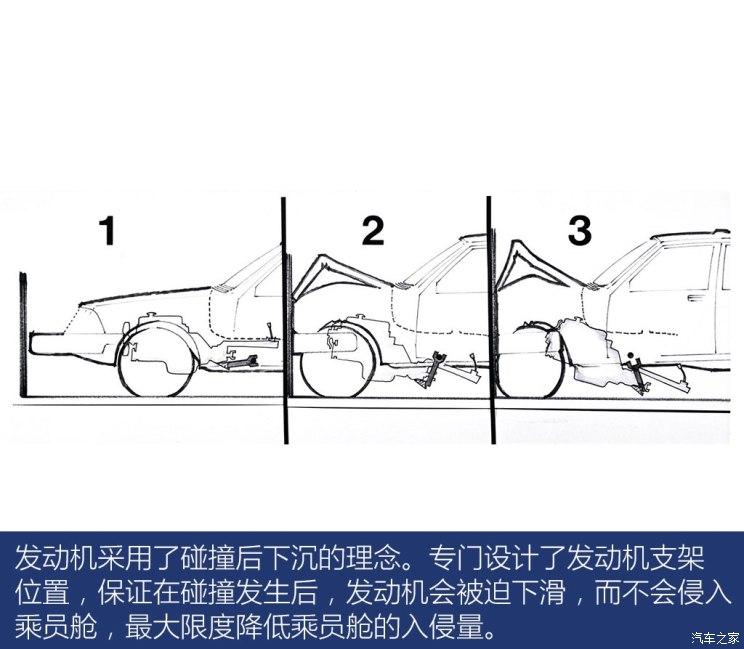 1

2

3

发动机采用了碰撞后下沉的理念。专门设计了发动机支架位置，保证在碰撞发生后，发动机会被迫下滑，而不会侵入乘员舱，最大限度降低乘员舱的入侵量。

汽车之家