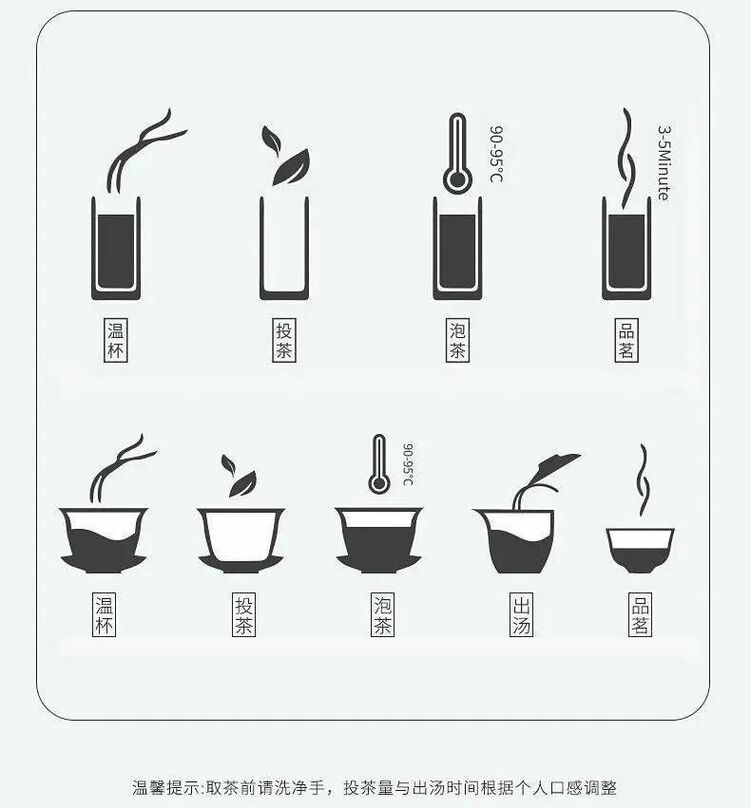 90-95°C

3-5Minute

温杯

投茶

泡茶

品茗

90-95°C

温杯

投茶

泡茶

出汤

品茗

温馨提示:取茶前请洗净手，投茶量与出汤时间根据个人口感调整