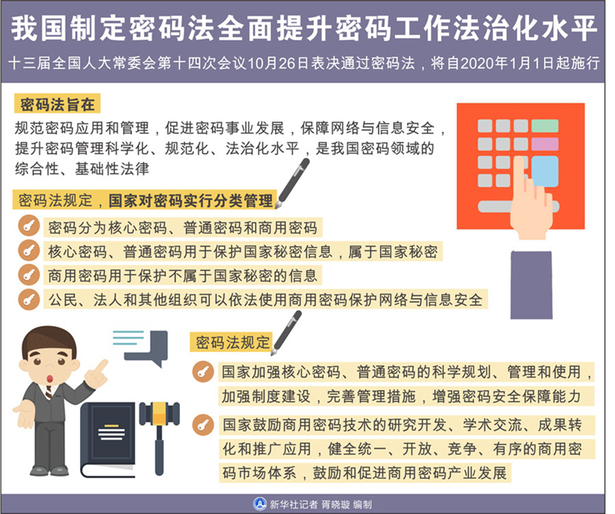 我国制定密码法全面提升密码工作法治化水平

十三届全国人大常委会第十四次会议10月26日表决通过密码法，将自2020年1月1日起施行

密码法旨在

规范密码应用和管理，促进密码事业发展，保障网络与信息安全，提升密码管理科学化、规范化、法治化水平，是我国密码领域的综合性、基础性法律

密码法规定，国家对密码实行分类管理

密码分为核心密码、普通密码和商用密码

核心密码、普通密码用于保护国家秘密信息，属于国家秘密

商用密码用于保护不属于国家秘密的信息

公民、法人和其他组织可以依法使用商用密码保护网络与信息安全

密码法规定

国家加强核心密码、普通密码的科学规划、管理和使用，加强制度建设，完善管理措施，增强密码安全保障能力

国家鼓励商用密码技术的研究开发、学术交流、成果转化和推广应用，健全统一、开放、竞争、有序的商用密码市场体系，鼓励和促进商用密码产业发展

新华社记者 胥晓璇 编制